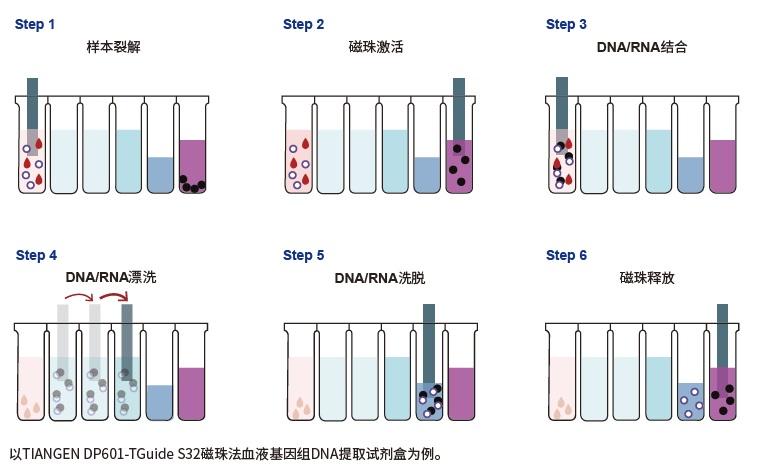 Step 1
样本裂解

Step 2
磁珠激活

Step 3
DNA/RNA结合

Step 4
DNA/RNA漂洗

Step 5
DNA/RNA洗脱

Step 6
磁珠释放

以TIANGEN DP601-TGuide S32磁珠法血液基因组DNA提取试剂盒为例。